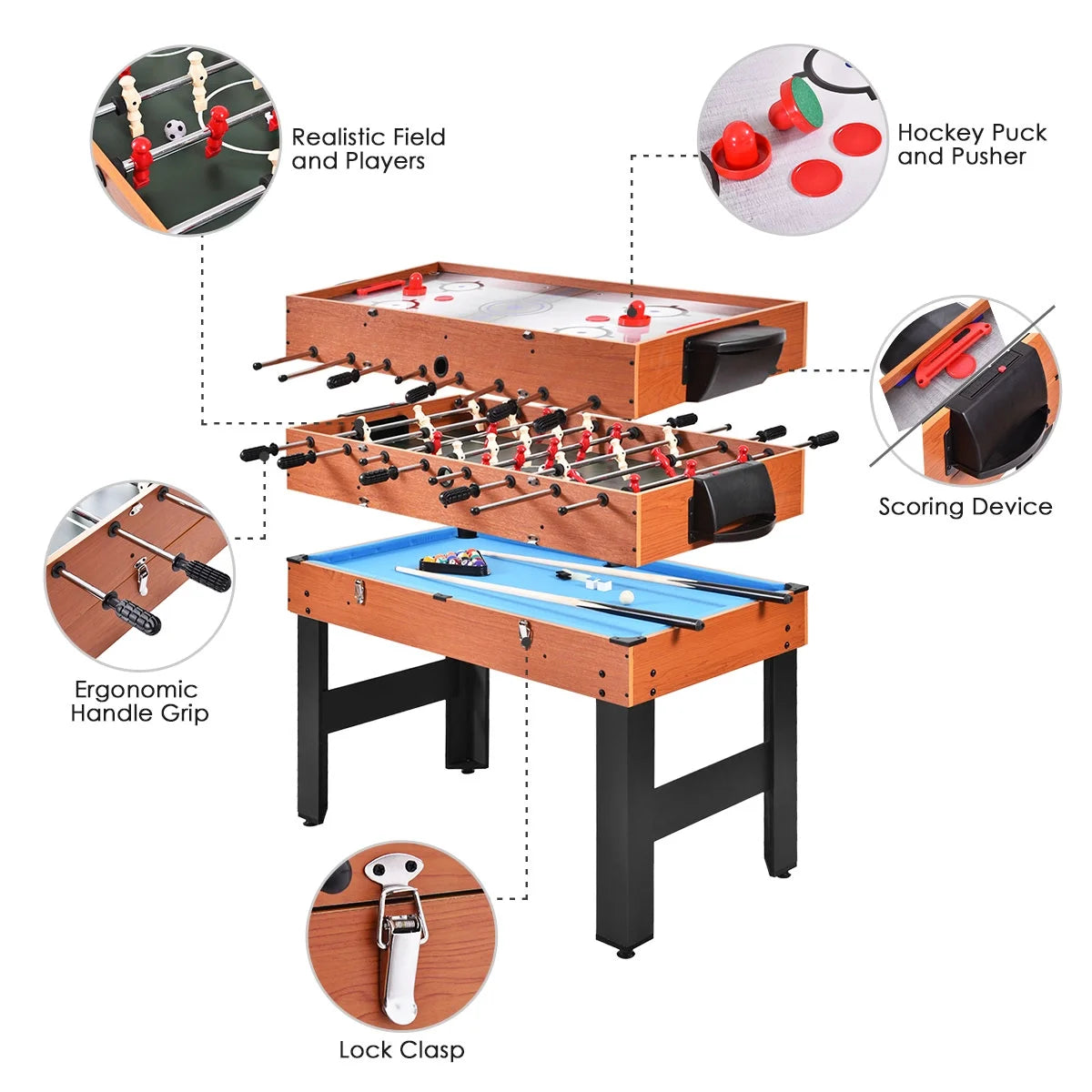 Realistic Field and Players

Hockey Puck and Pusher

Scoring Device

Ergonomic Handle Grip

Lock Clasp